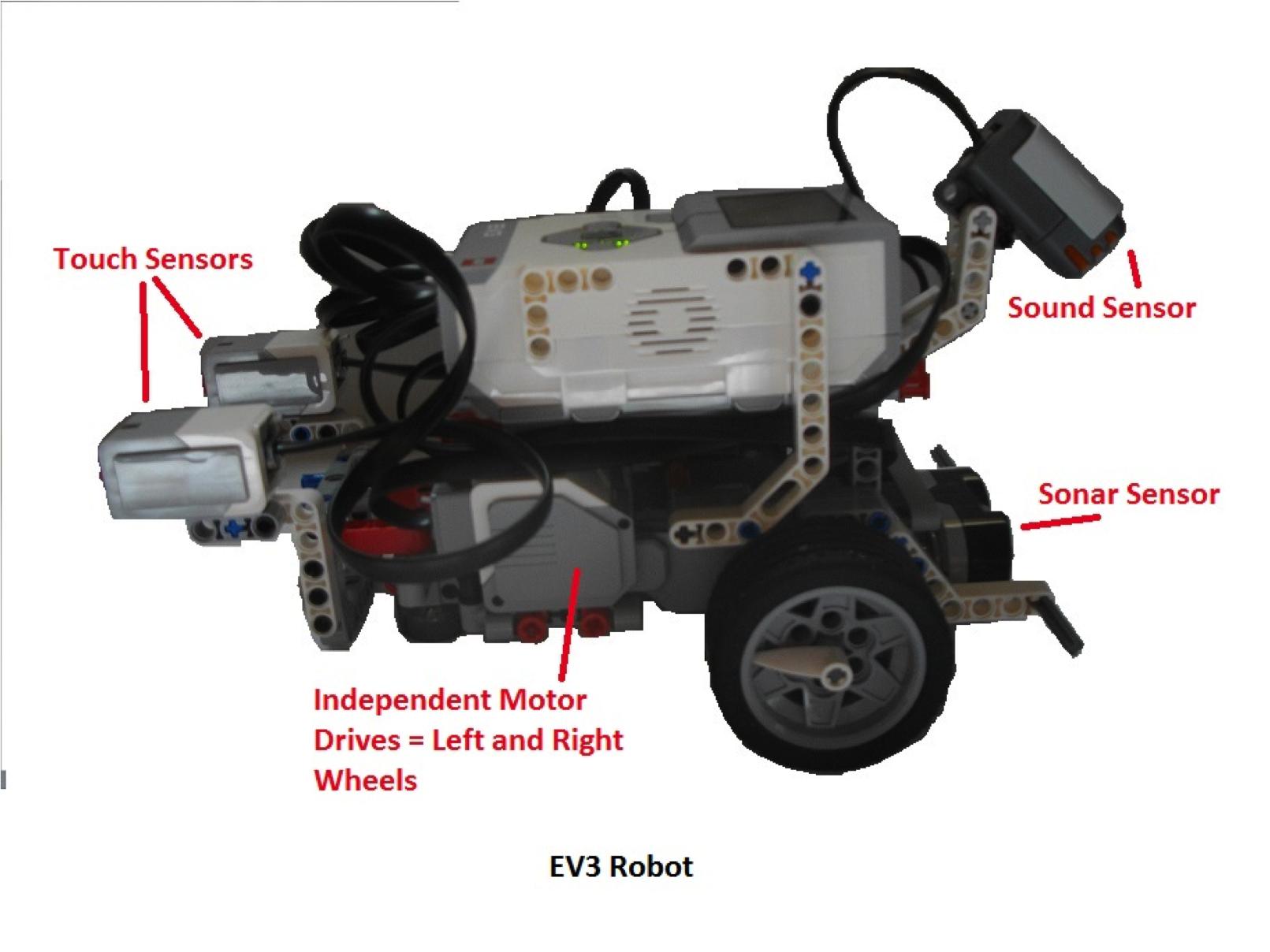 Touch Sensors

Sound Sensor

Sonar Sensor

Independent Motor Drives = Left and Right Wheels

EV3 Robot